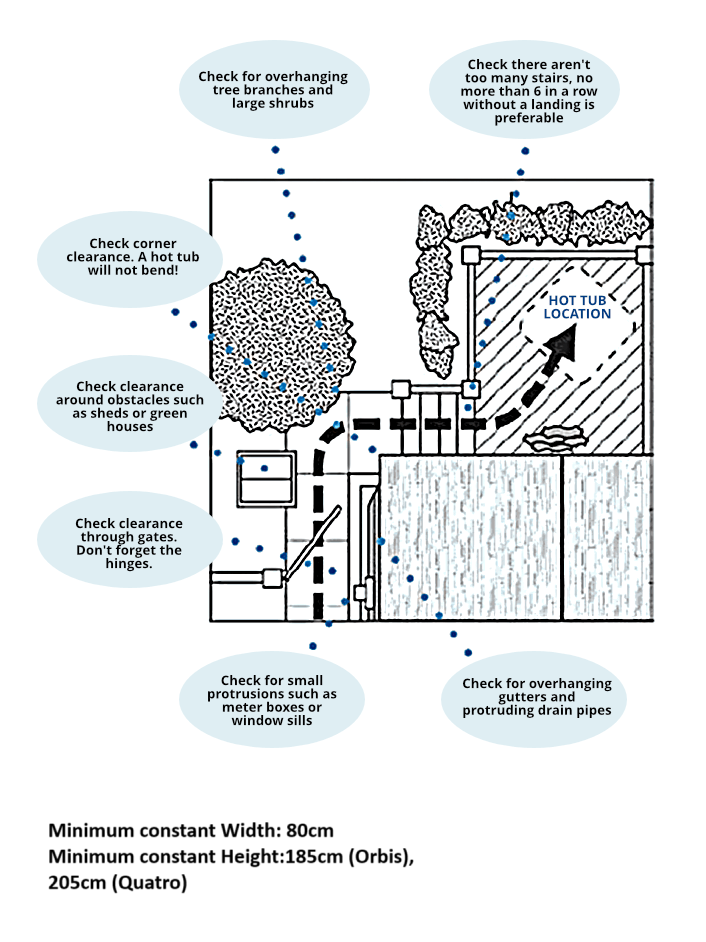 Check for overhanging tree branches and large shrubs

Check there aren't too many stairs, no more than 6 in a row without a landing is preferable

Check corner clearance. A hot tub will not bend!

HOT TUB LOCATION

Check clearance around obstacles such as sheds or green houses

Check clearance through gates. Don't forget the hinges.

Check for small protrusions such as meter boxes or window sills

Check for overhanging gutters and protruding drain pipes

Minimum constant Width: 80cm
Minimum constant Height:185cm (Orbis), 205cm (Quatro)